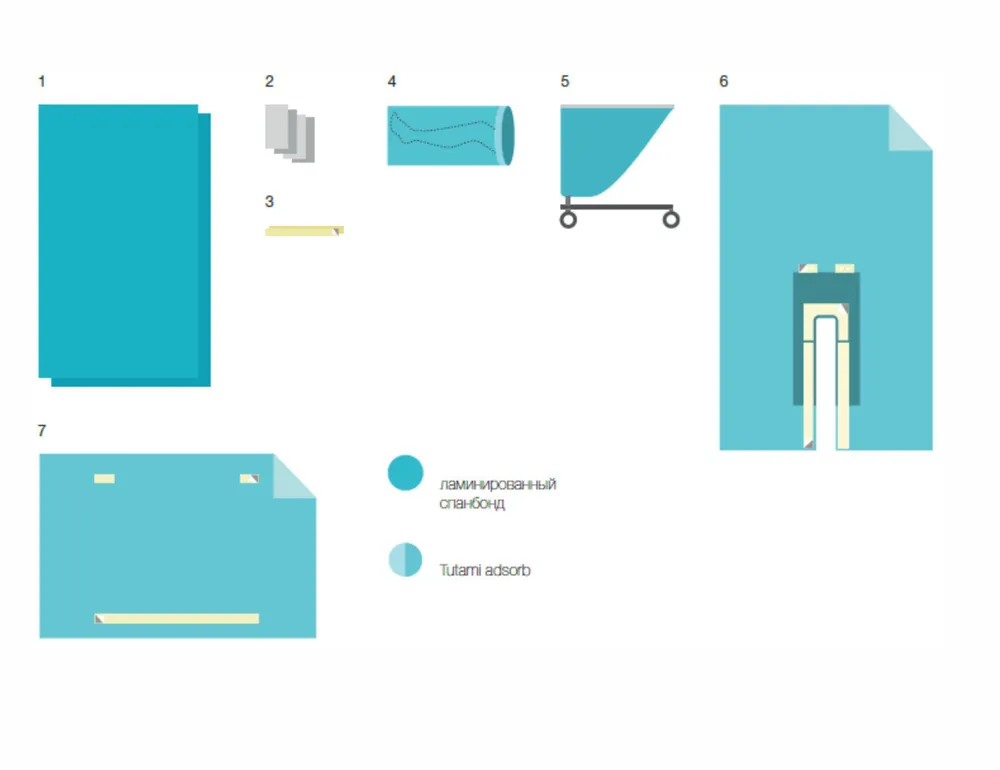 1

2

3

4

5

6

7

ламинированный спанбонд

Tutami adsorb